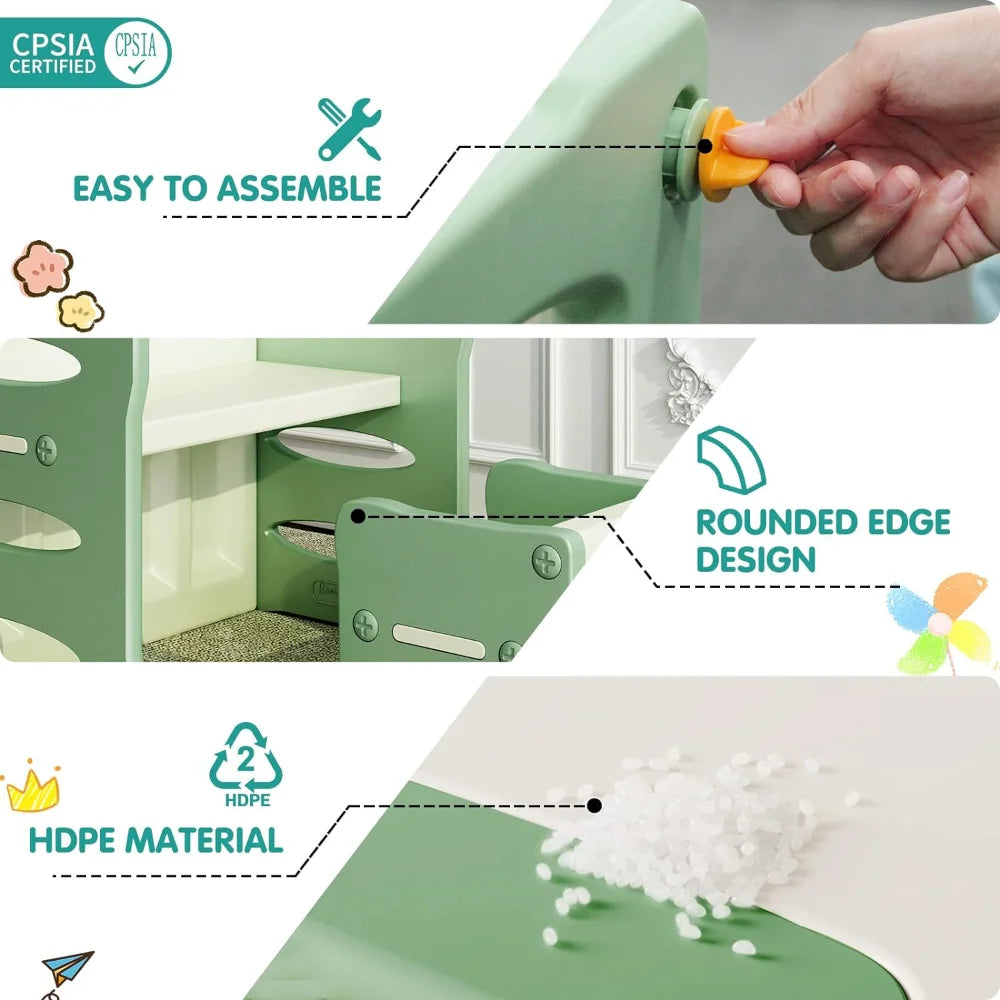 CPSIA CERTIFIED CPSIA

EASY TO ASSEMBLE

ROUNDED EDGE DESIGN

2
HDPE

HDPE MATERIAL